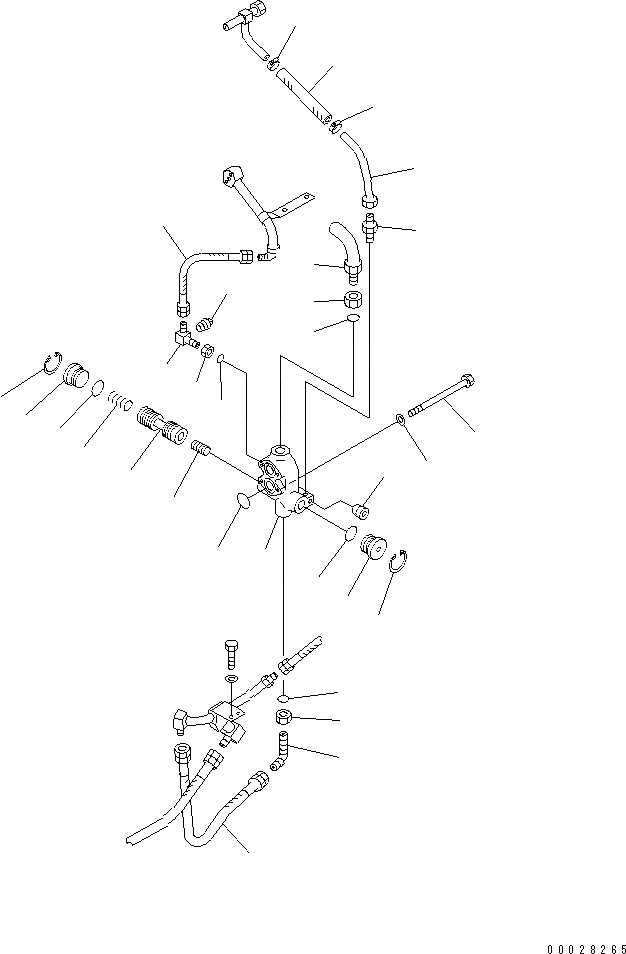 00028265