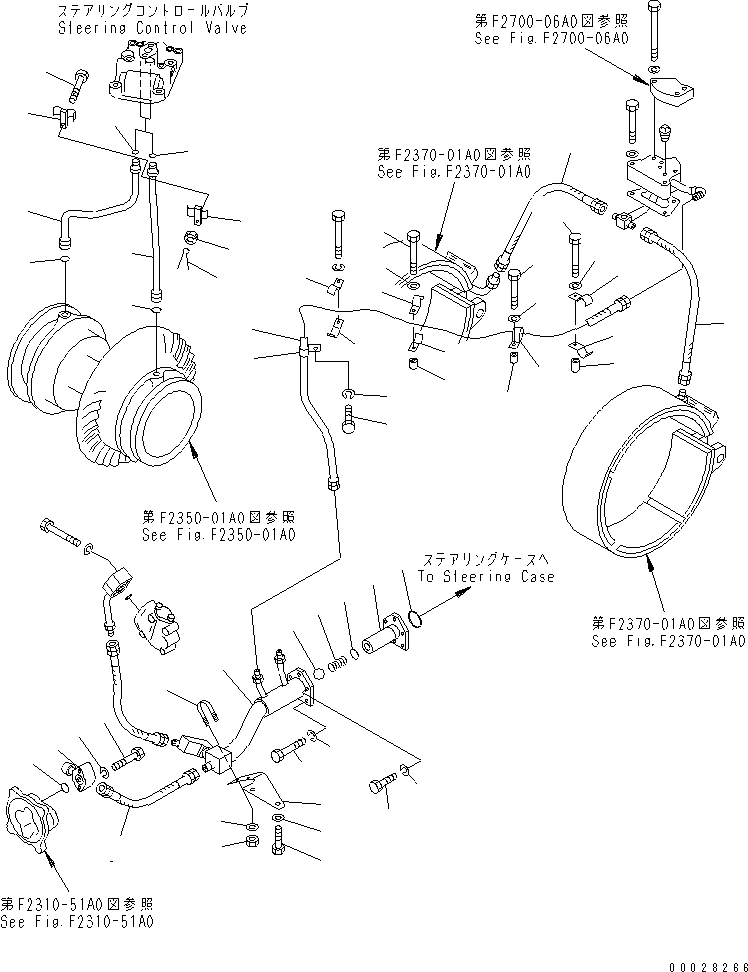 ステアリングコントロールバルブ
Steering Control Valve

第F2700-06A0図参照
See Fig.F2700-06A0

第F2370-01A0図参照
See Fig.F2370-01A0

第F2350-01A0図参照
See Fig.F2350-01A0

ステアリングケースへ
To Steering Case

第F2370-01A0図参照
See Fig.F2370-01A0

第F2310-51A0図参照
See Fig.F2310-51A0

00028266