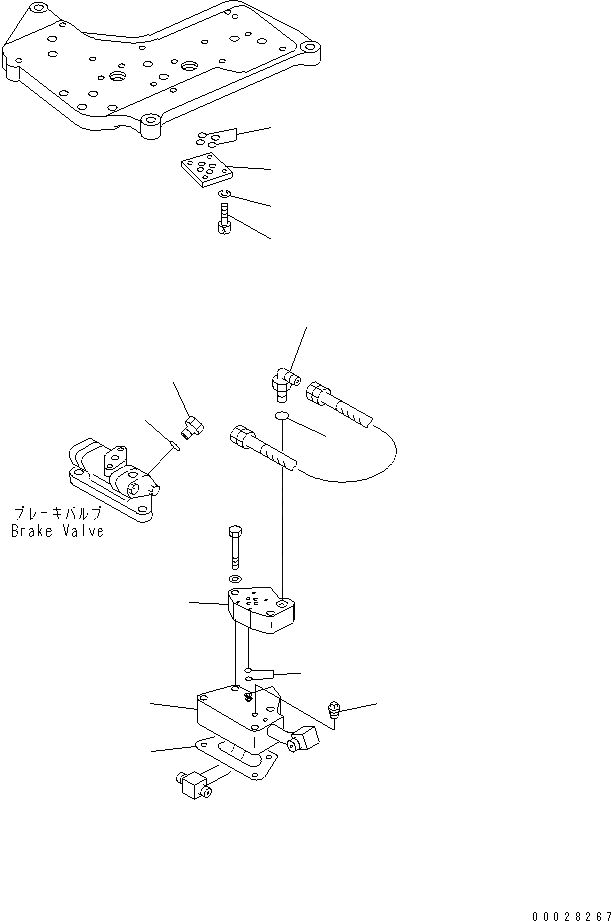 ブレーキバルブ
Brake Valve

00028267