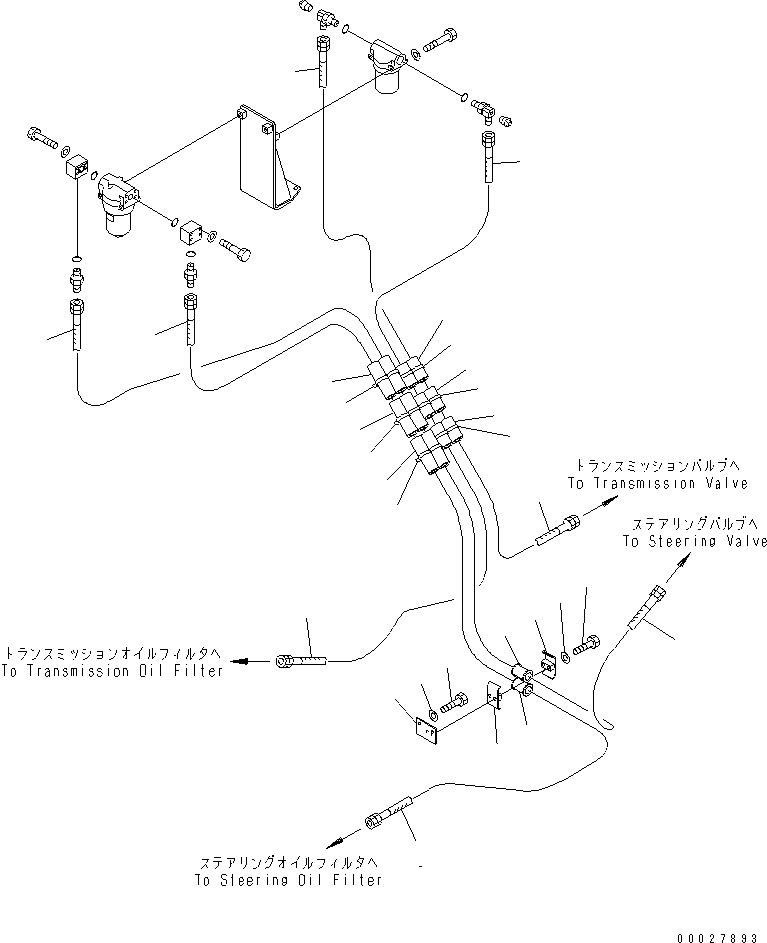 トランスミッションバルブへ
To Transmission Valve

ステアリングバルブへ
To Steering Valve

トランスミッションオイルフィルタへ
To Transmission Oil Filter

ステアリングオイルフィルタへ
To Steering Oil Filter

00027893