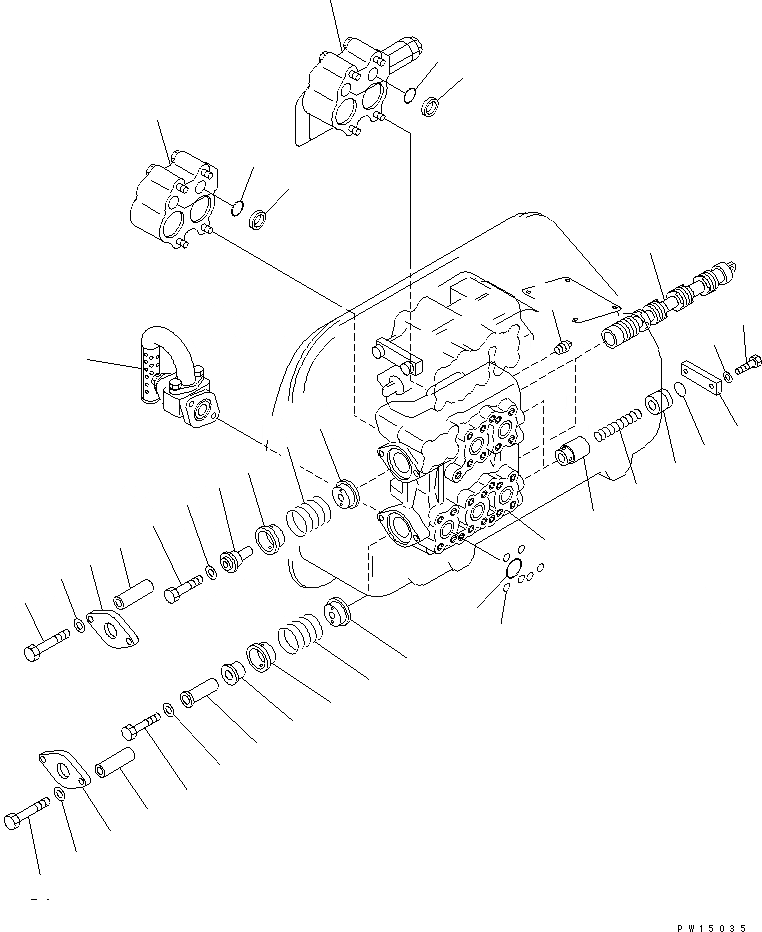 PW15035