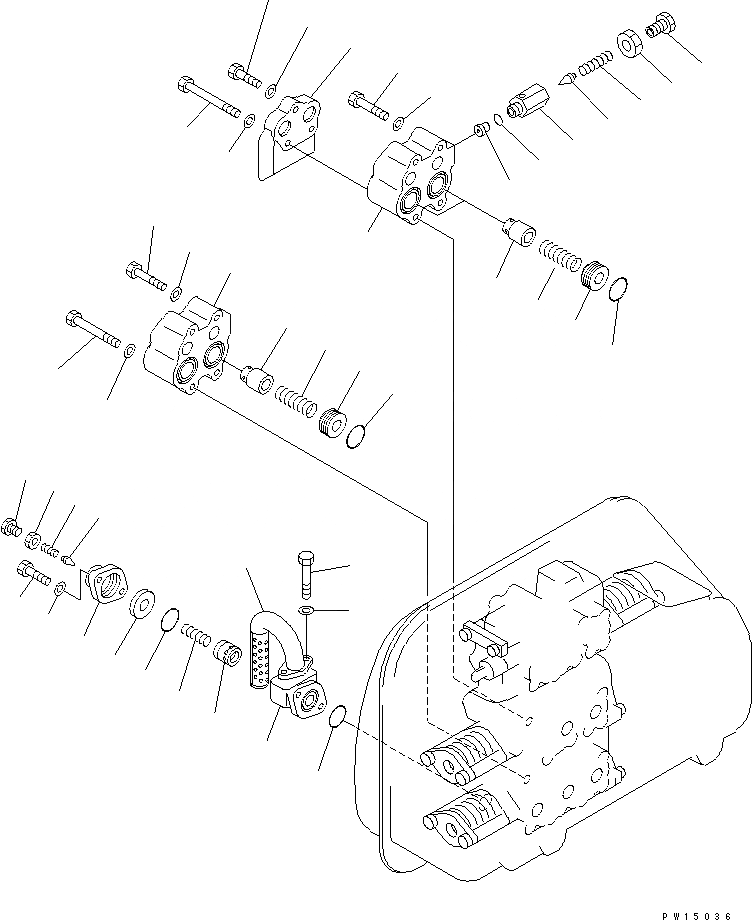 PW15036