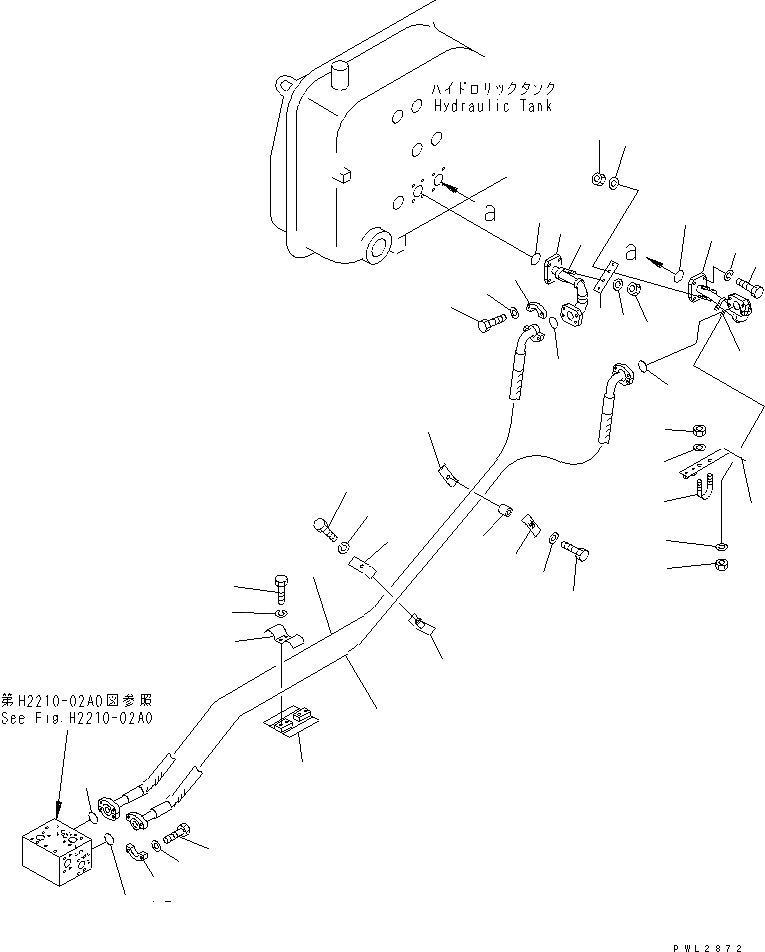 ハイドロリックタンク
Hydraulic Tank

a

a

第H2210-02A0図参照
See Fig.H2210-02A0

PWL2872