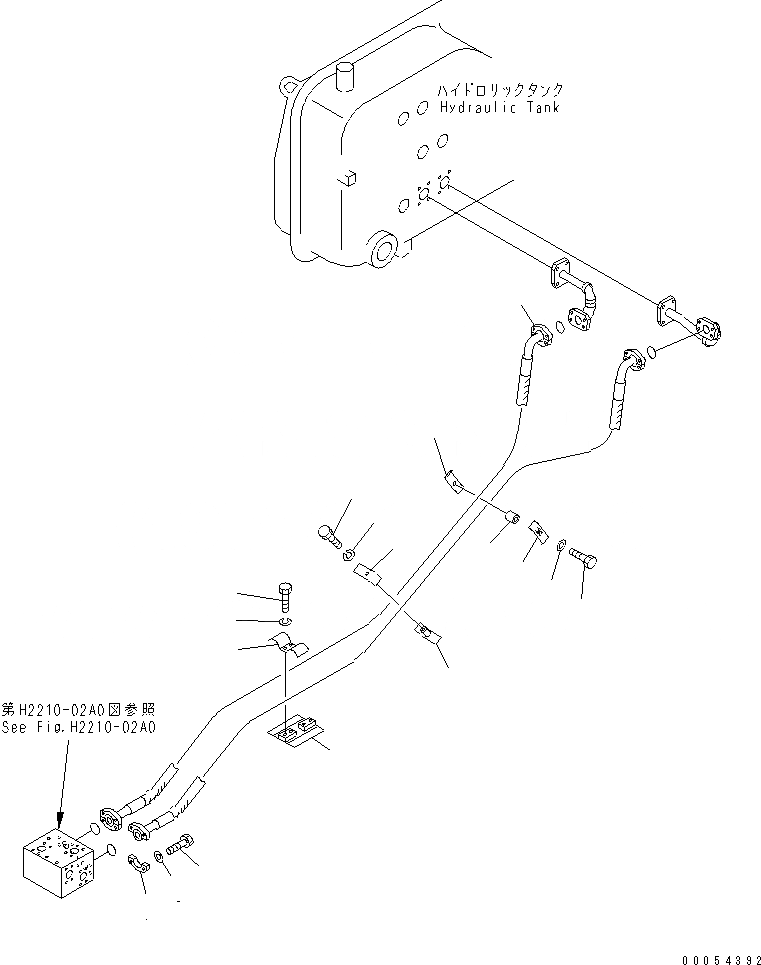 ハイドロリックタンク
Hydraulic Tank

第H2210-02A0図参照
See Fig.H2210-02A0

00054392