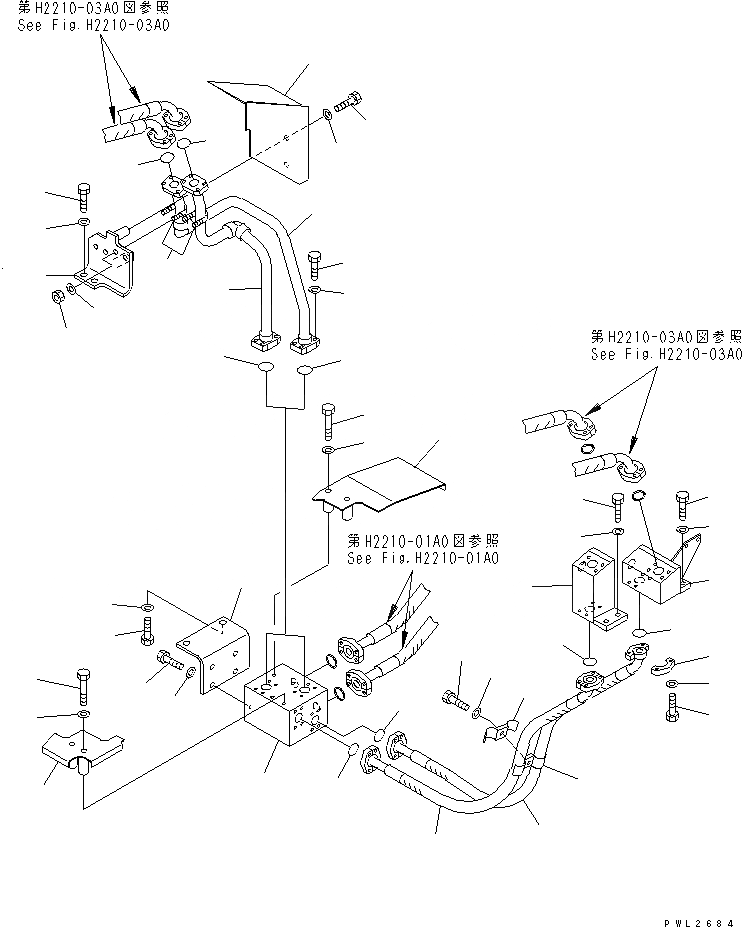 第H2210-03A0図参照
See Fig.H2210-03A0

第H2210-03A0図参照
See Fig.H2210-03A0

第H2210-01A0図参照
See Fig.H2210-01A0

PWL2684