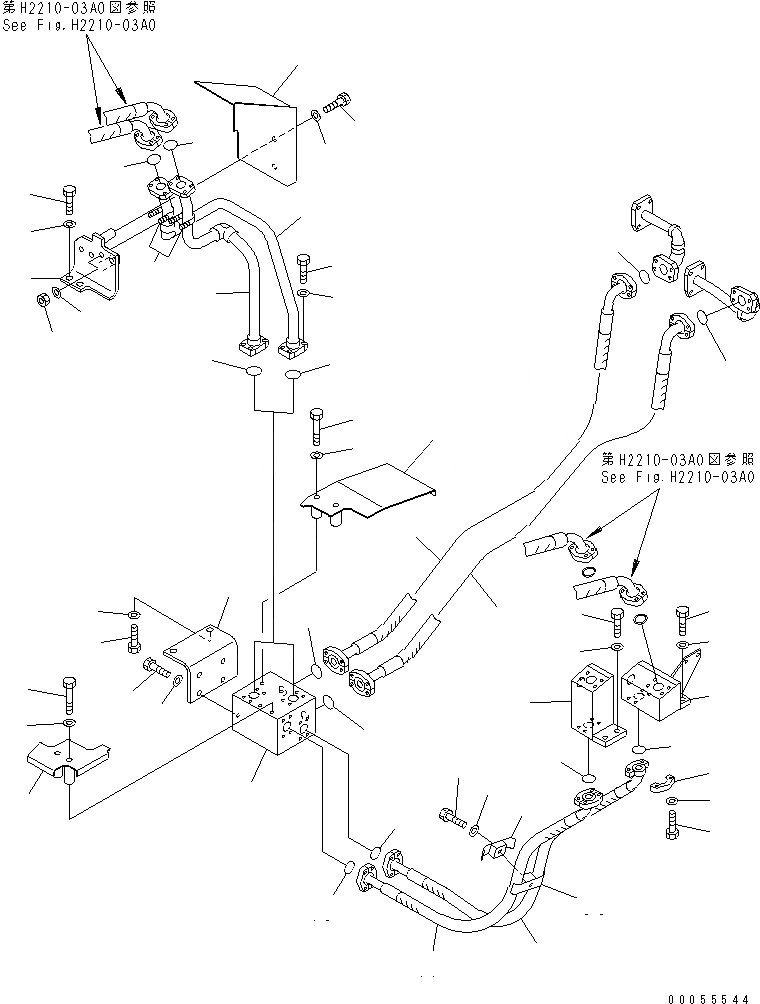 第H2210-03A0図参照
See Fig.H2210-03A0

第H2210-03A0図参照
See Fig.H2210-03A0

00055544