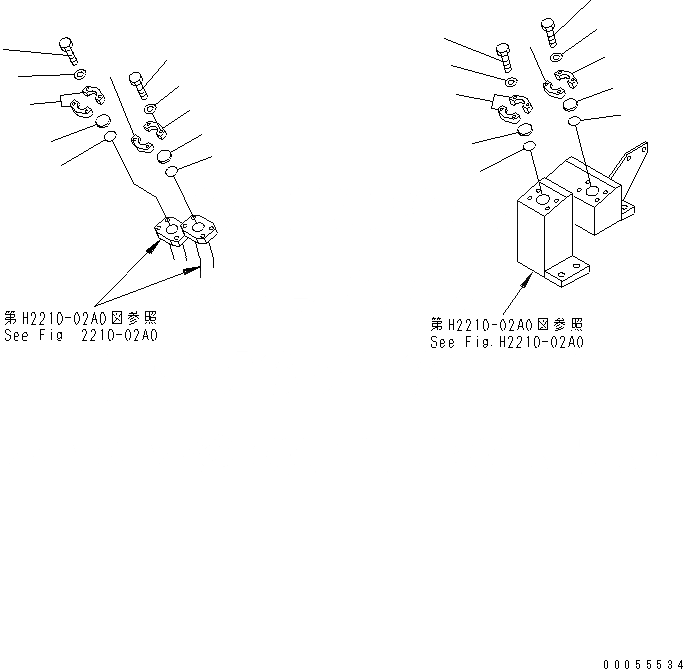 第H2210-02A0図参照
See Fig 2210-02A0

第H2210-02A0図参照
See Fig.H2210-02A0

00055534