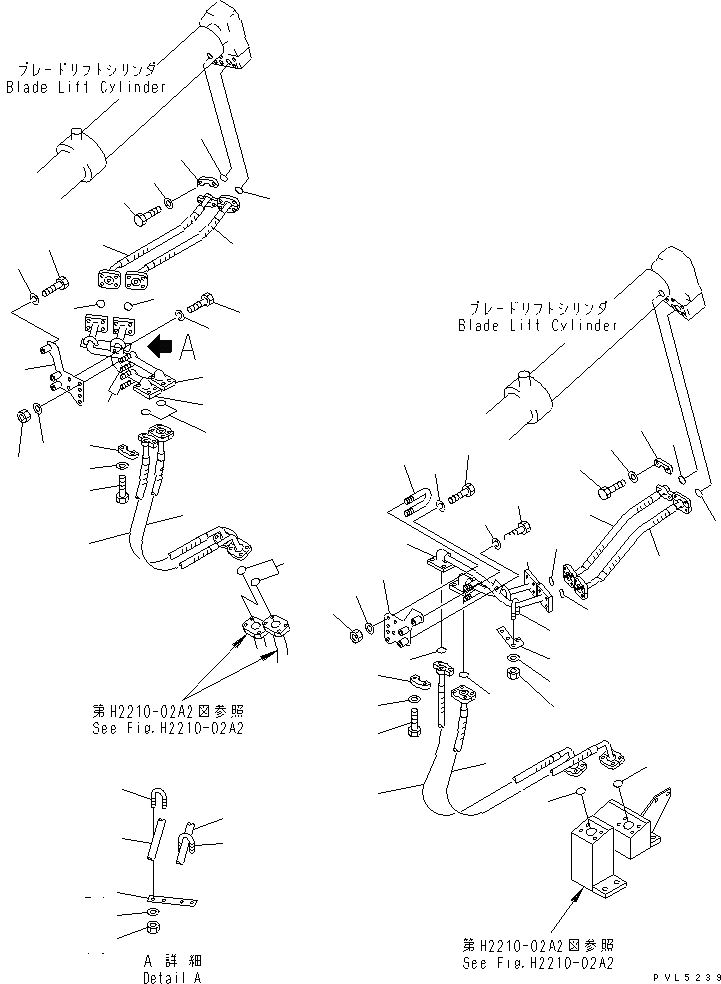 ブレードリフトシリンダ
Blade Lift Cylinder

A

第H2210-02A2図参照
See Fig.H2210-02A2

A 詳細
Detail A

ブレードリフトシリンダ
Blade Lift Cylinder

第H2210-02A2図参照
See Fig.H2210-02A2

PVL5239