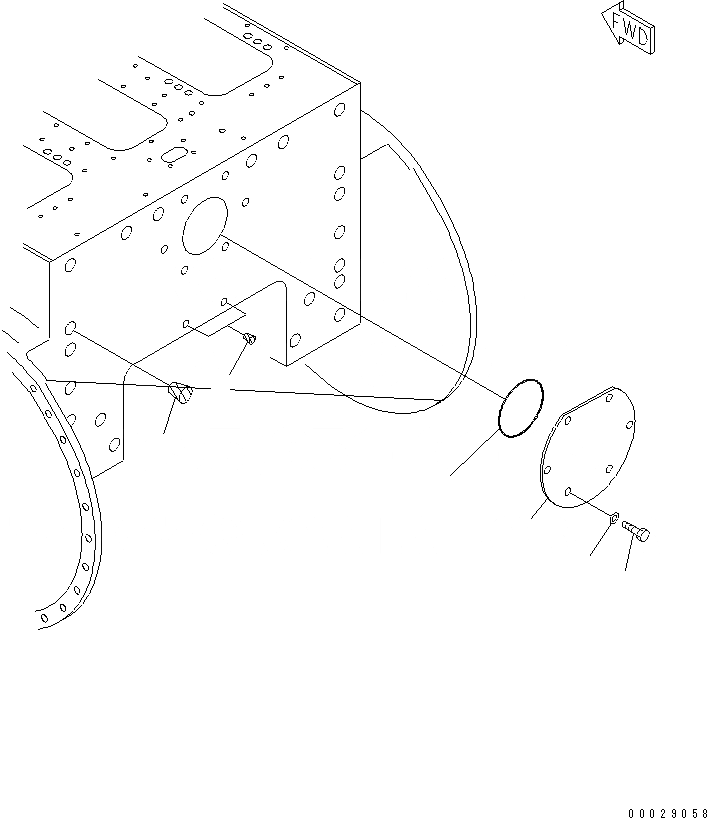 FWD

00029058