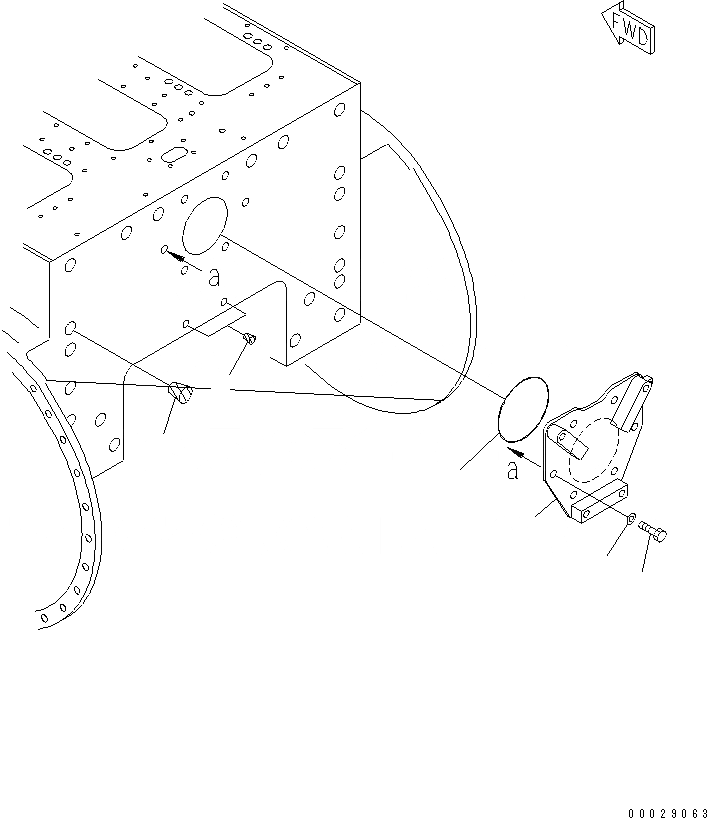 FWD

a

a

00029063