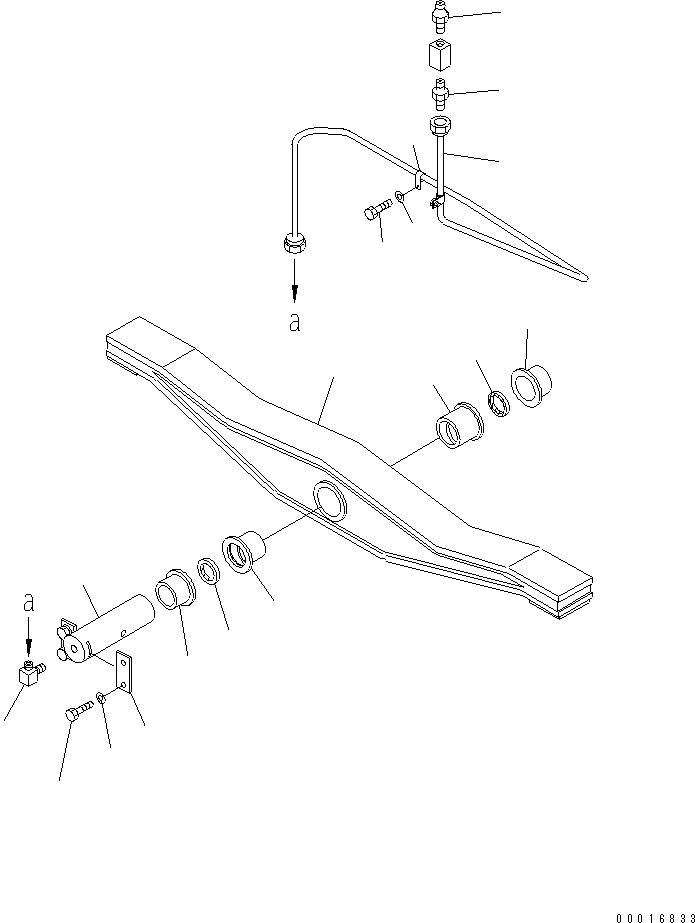 a

a

00016833