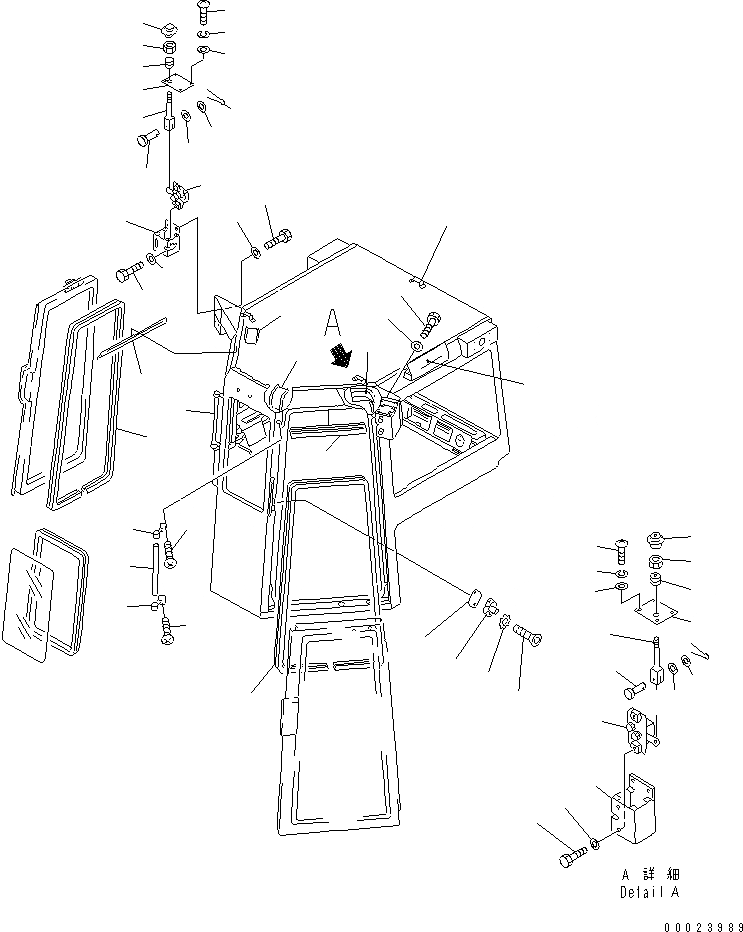 A

A 詳細
Detail A

00023989