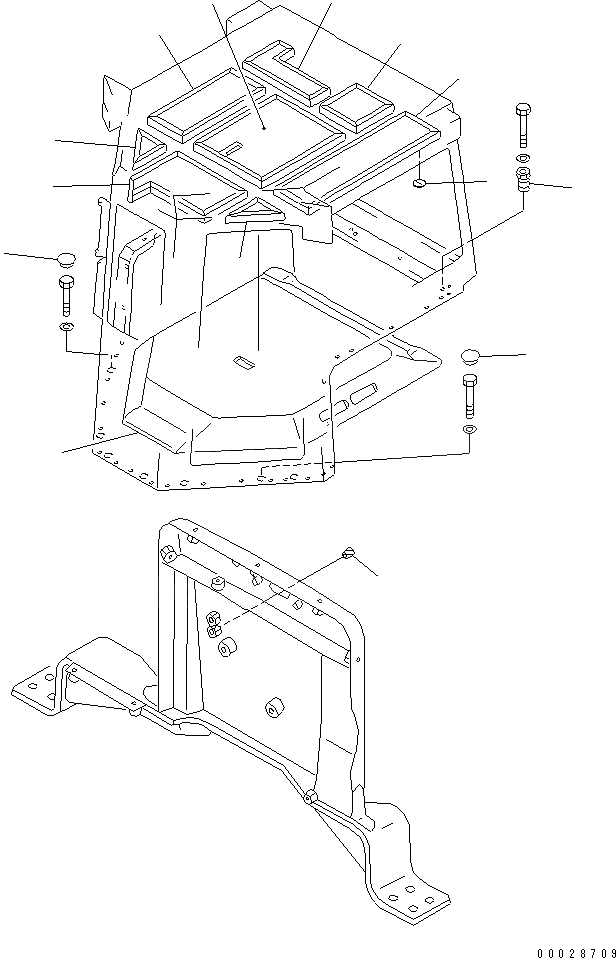 00028709