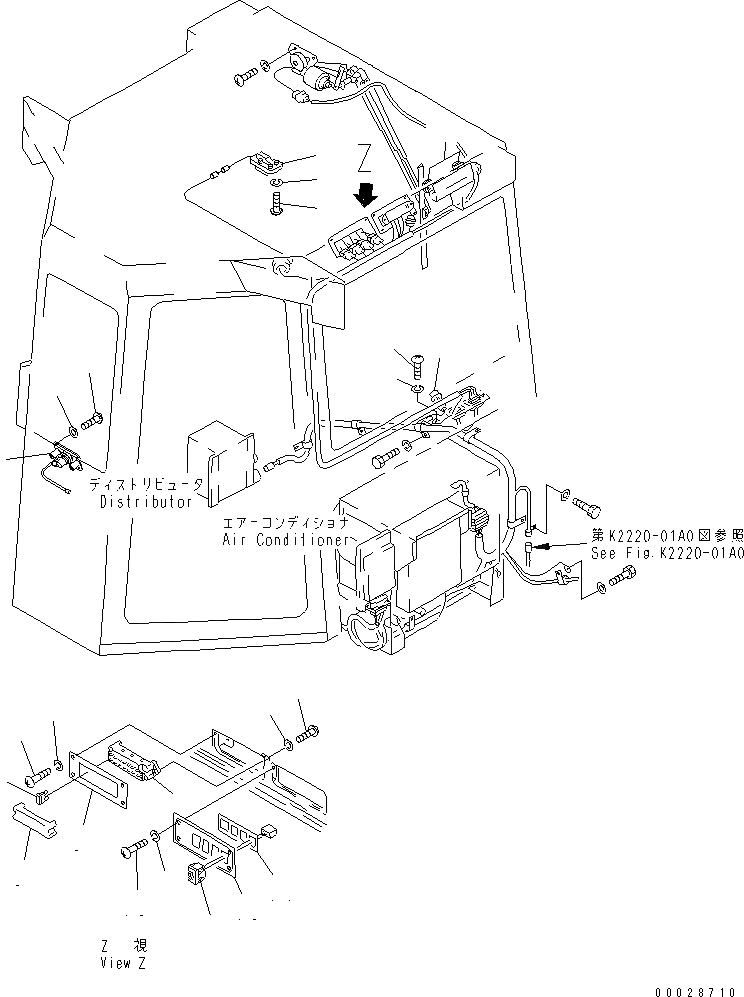 Z

ディストリビュータ
Distributor

エアーコンディショナ
Air Conditioner

第K2220-01A0図参照
See Fig.K2220-01A0

Z 視
View Z

00028710