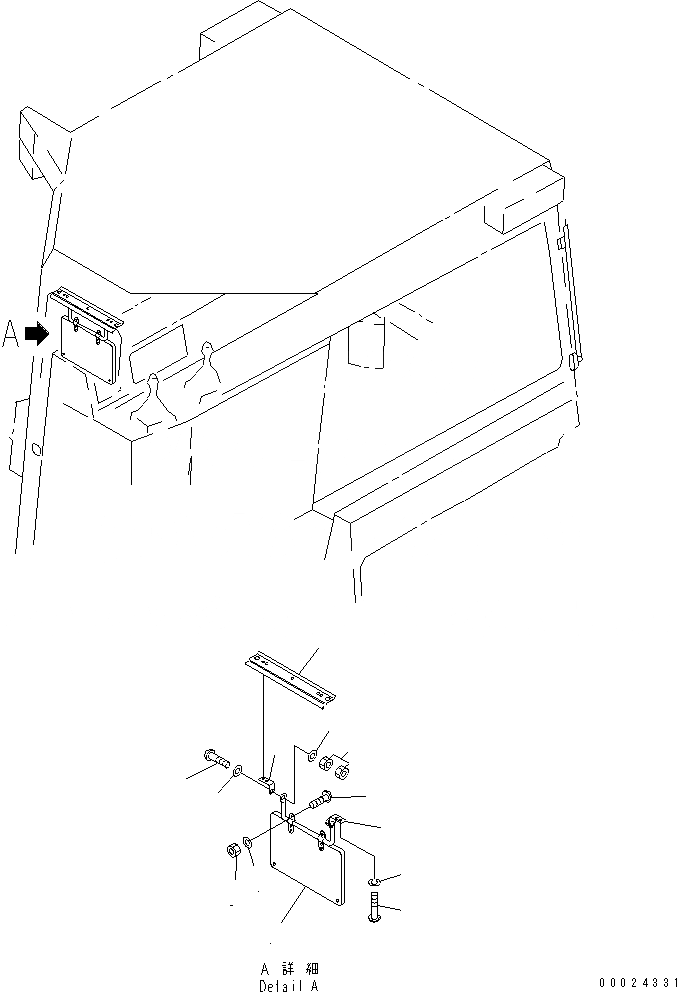 A

A 詳 細
Detail A

00024331