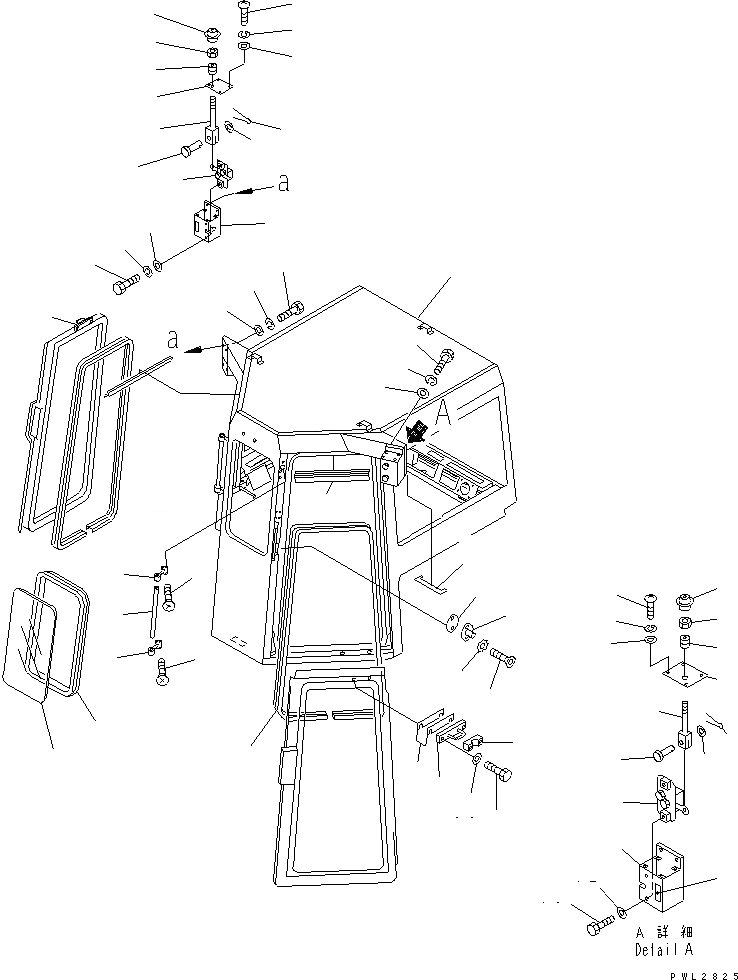 a
a
A
A 詳細
Detail A
PWL2825