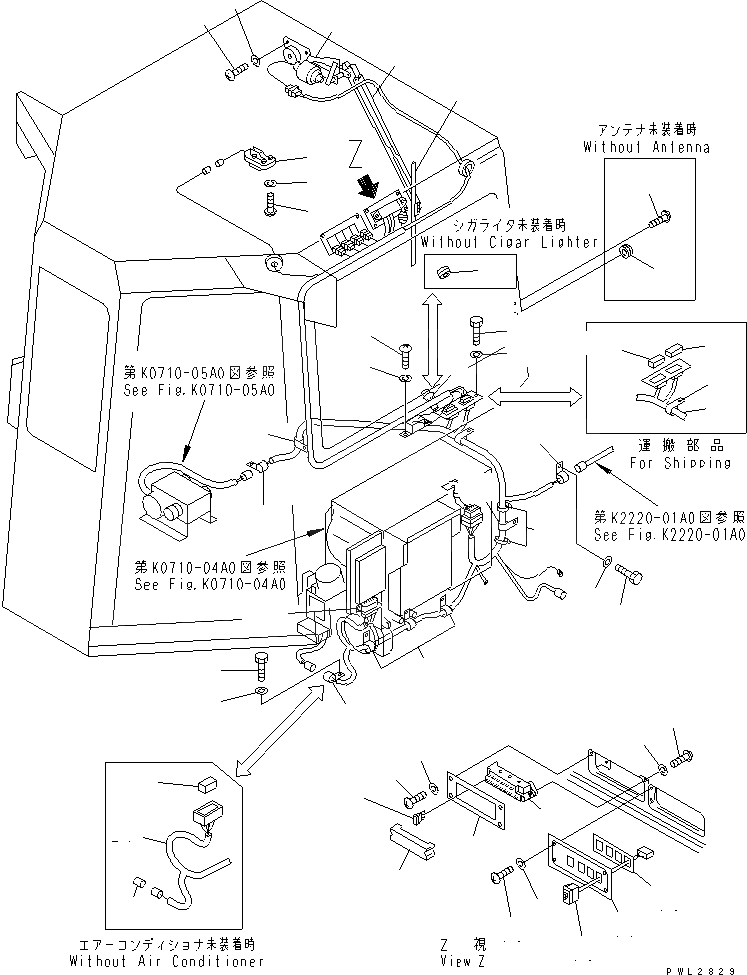 アンテナ未装着時
Without Antenna

Z

シガライタ未装着時
Without Cigar Lighter

第K0710-05A0図参照
See Fig.K0710-05A0

運搬部品
For Shipping

第K2220-01A0図参照
See Fig.K2220-01A0

第K0710-04A0図参照
See Fig.K0710-04A0

エアーコンディショナ未装着時
Without Air Conditioner

Z 視
View Z

PWL2829