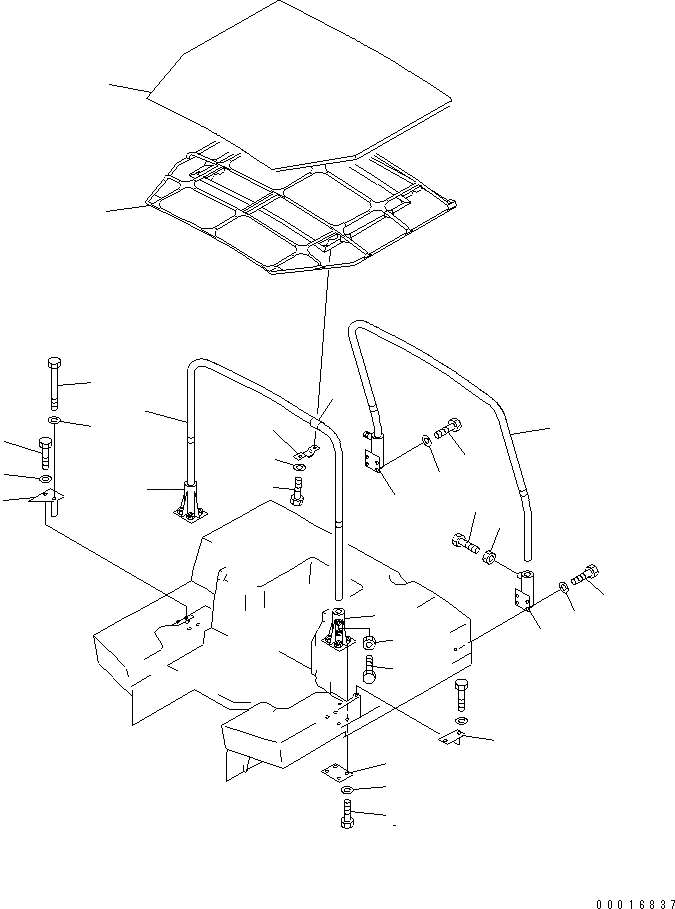 00016837