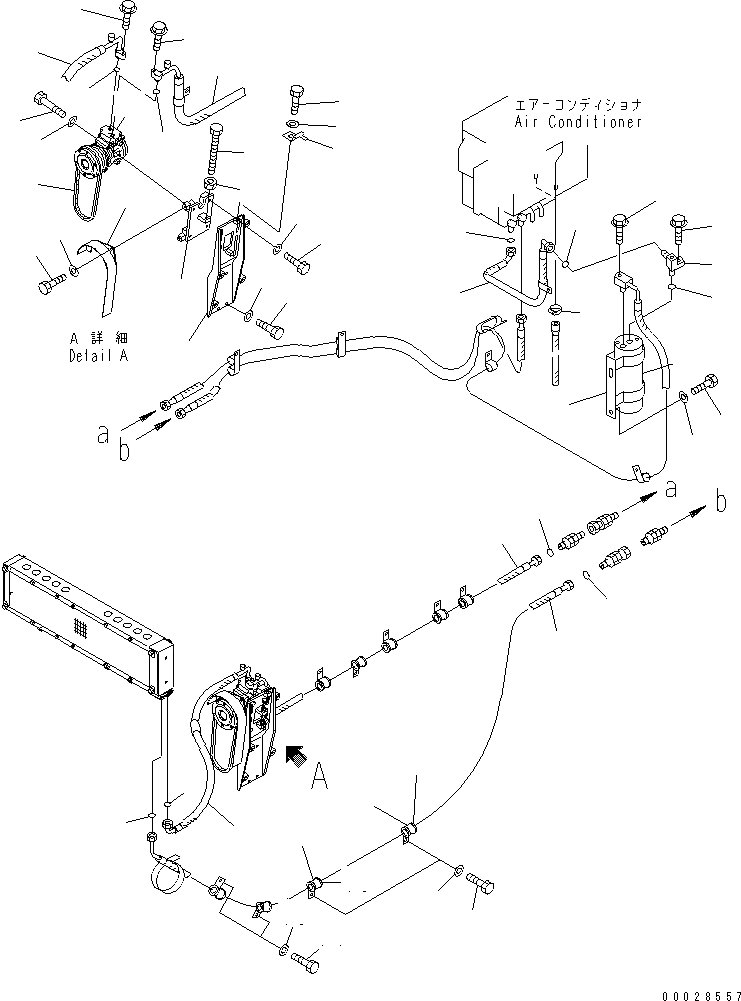 エアーコンディショナ
Air Conditioner

A 詳細
Detail A

a
b

a
b

A

00028557