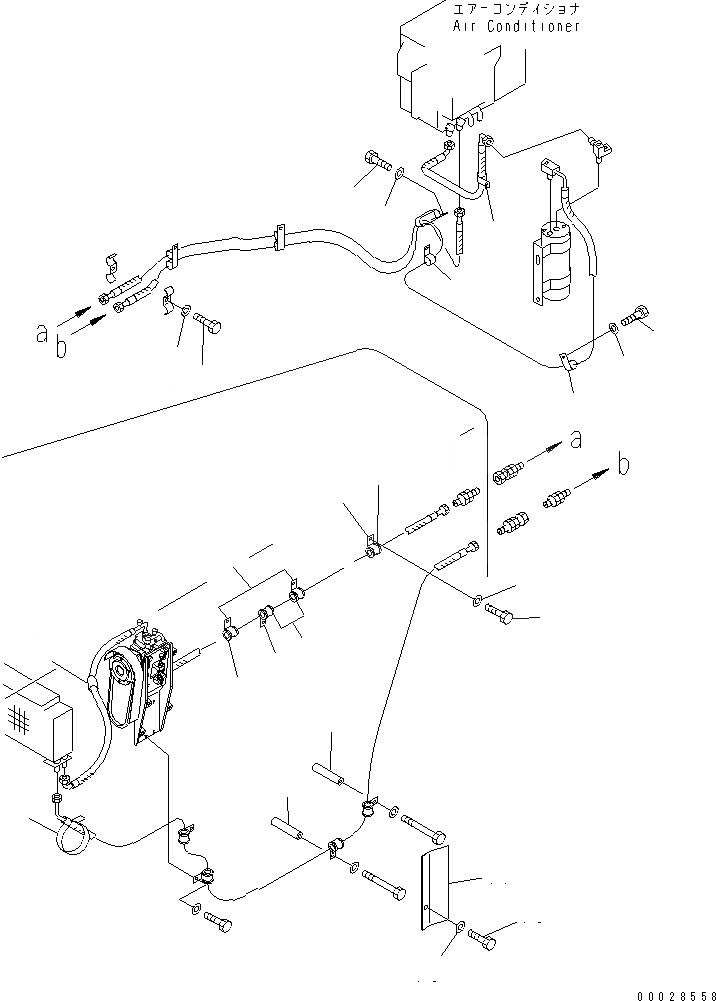 エアーコンディショナ
Air Conditioner

a
b

a
b

00028558