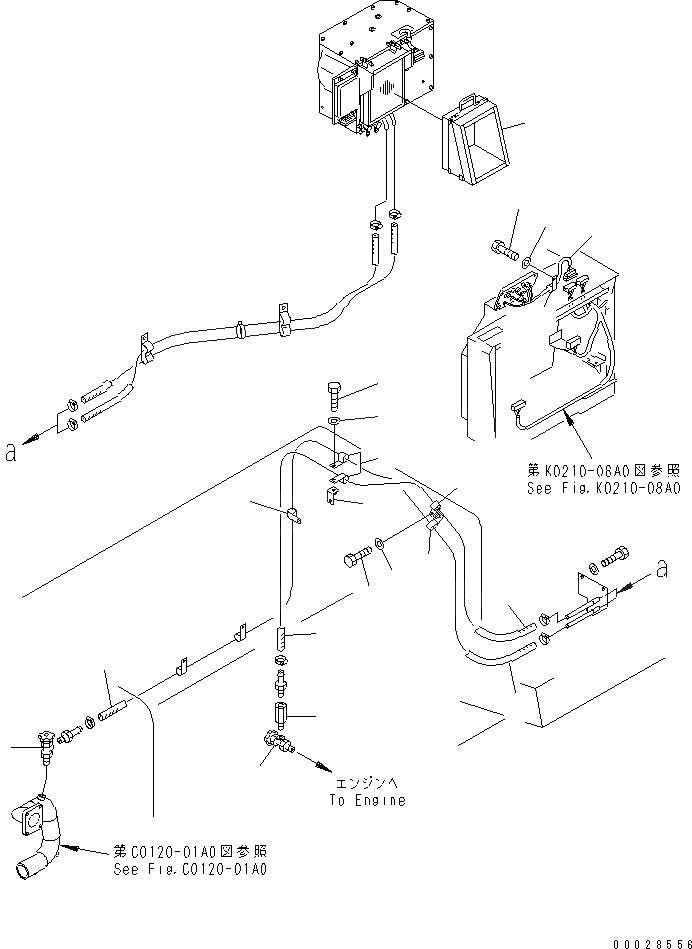 a

第K0210-08A0図参照
See Fig.K0210-08A0

a

エンジンへ
To Engine

第C0120-01A0図参照
See Fig.C0120-01A0

00028556