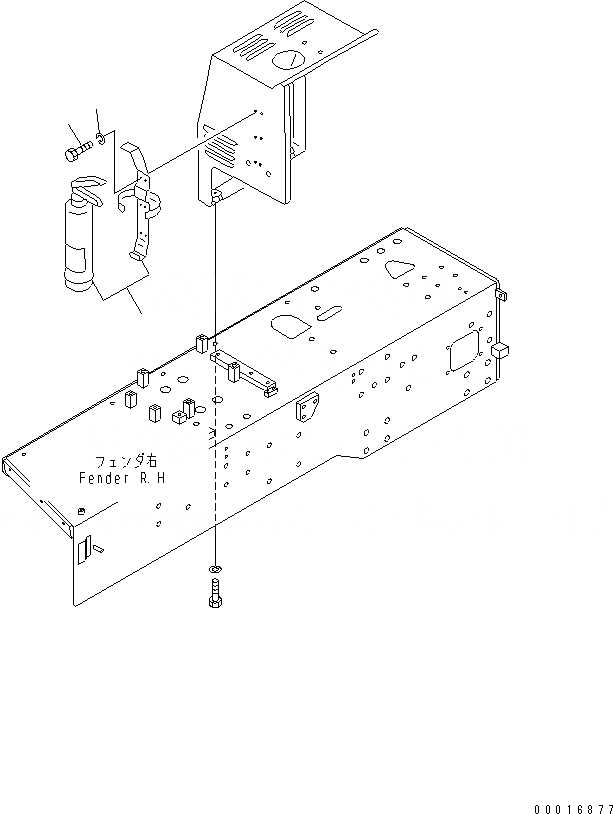 フェンダ右
Fender R.H

00016877