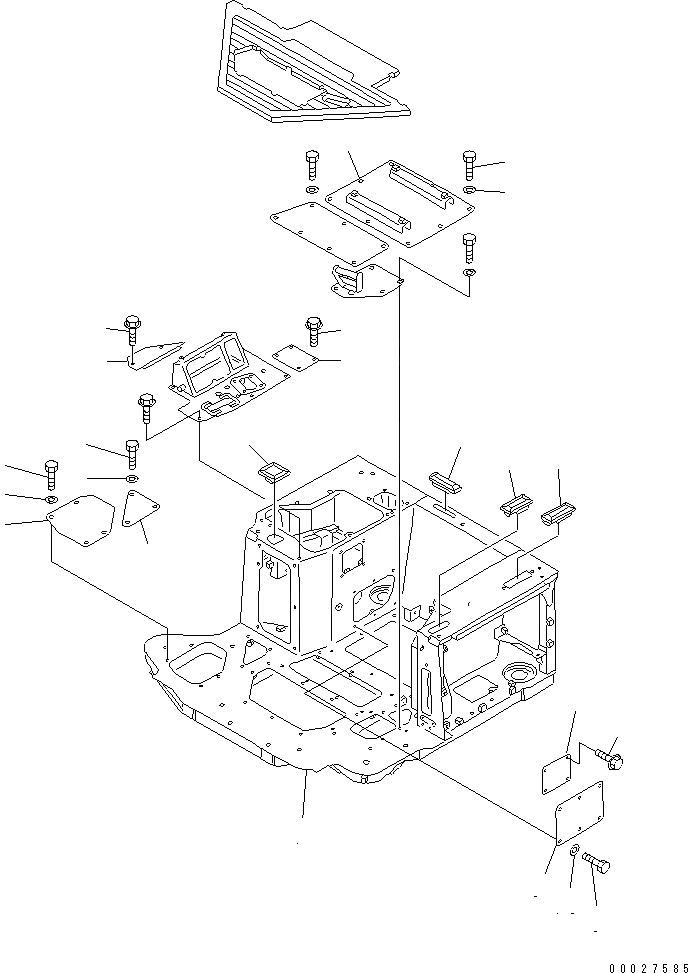 00027585