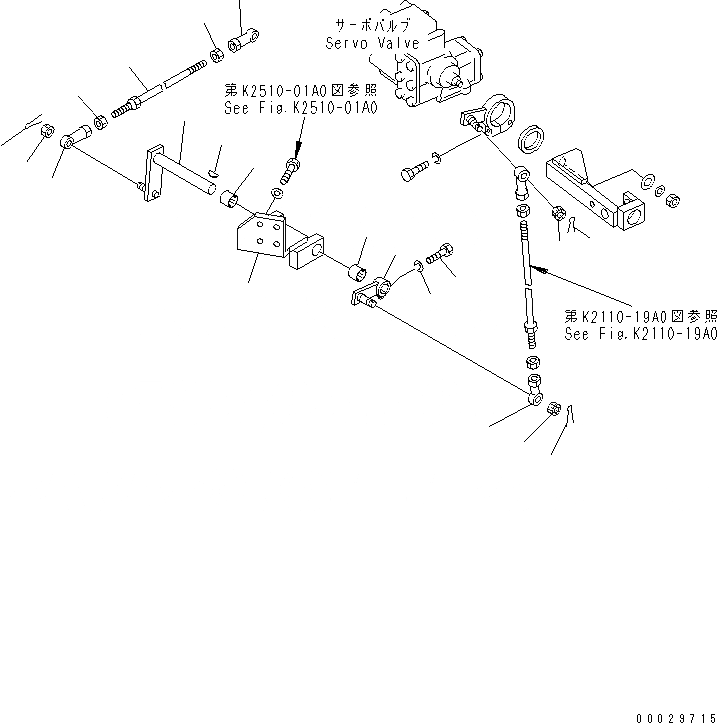 サーボバルブ
Servo Valve

第K2510-01A0図参照
See Fig.K2510-01A0

第K2110-19A0図参照
See Fig.K2110-19A0

00029715