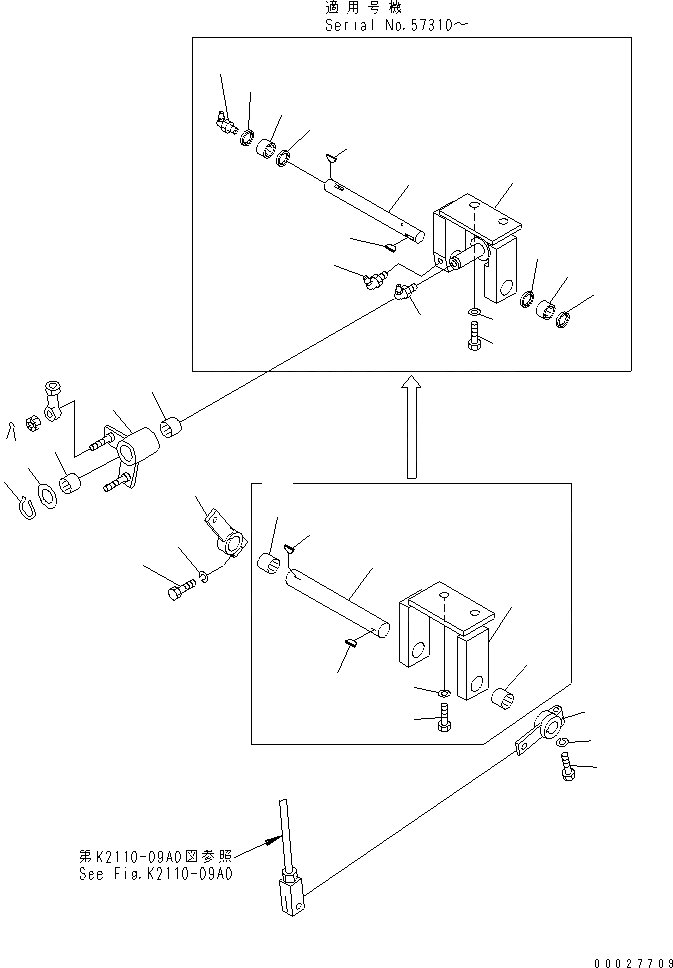 適用号機
Serial No.57310～

第K2110-09A0図参照
See Fig.K2110-09A0

00027709