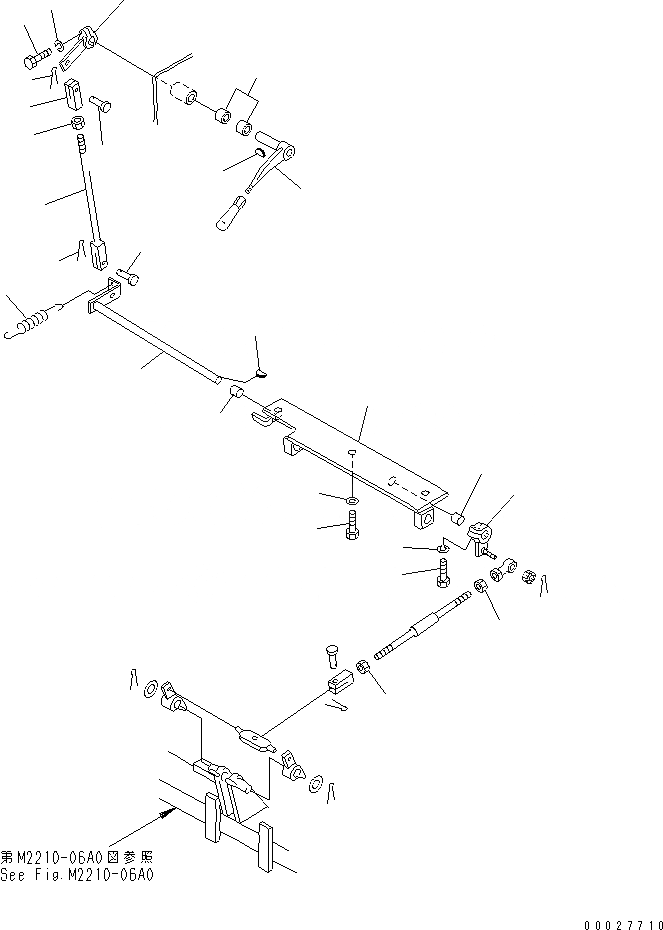 第M2210-06A0図参照
See Fig.M2210-06A0

00027710