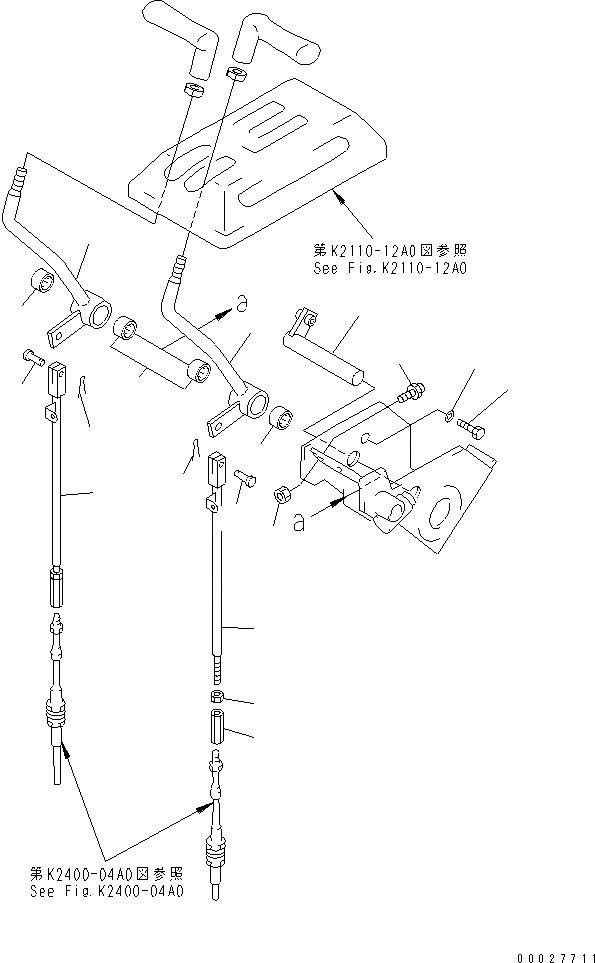 第K2110-12A0図参照
See Fig.K2110-12A0

a

a

第K2400-04A0図参照
See Fig.K2400-04A0

00027711