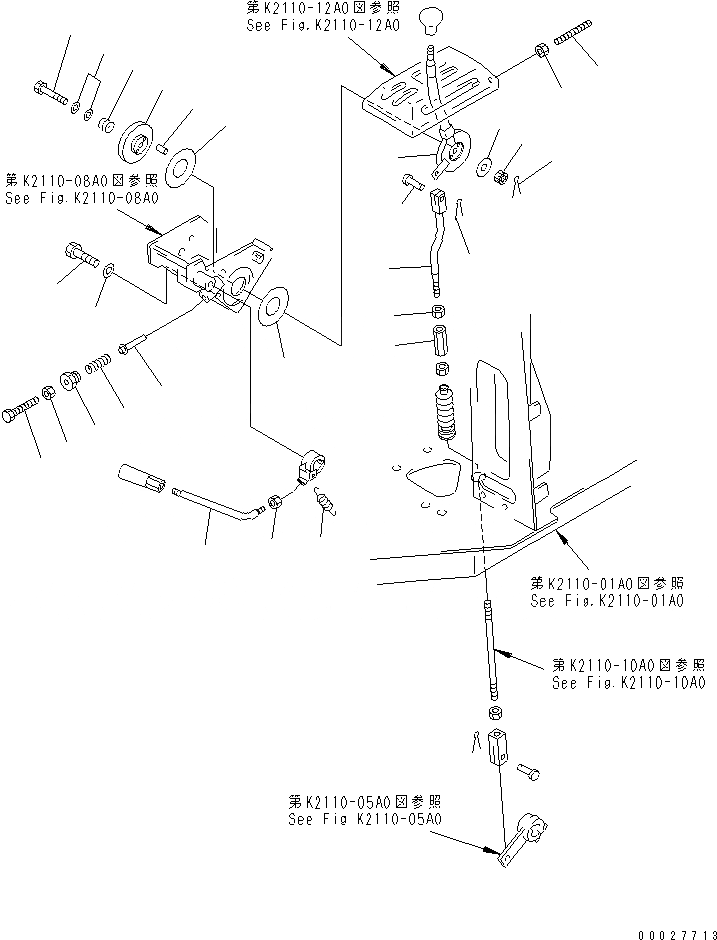 第K2110-12A0図参照
See Fig.K2110-12A0

第K2110-08A0図参照
See Fig.K2110-08A0

第K2110-01A0図参照
See Fig.K2110-01A0

第K2110-10A0図参照
See Fig.K2110-10A0

第K2110-05A0図参照
See Fig K2110-05A0

00027713