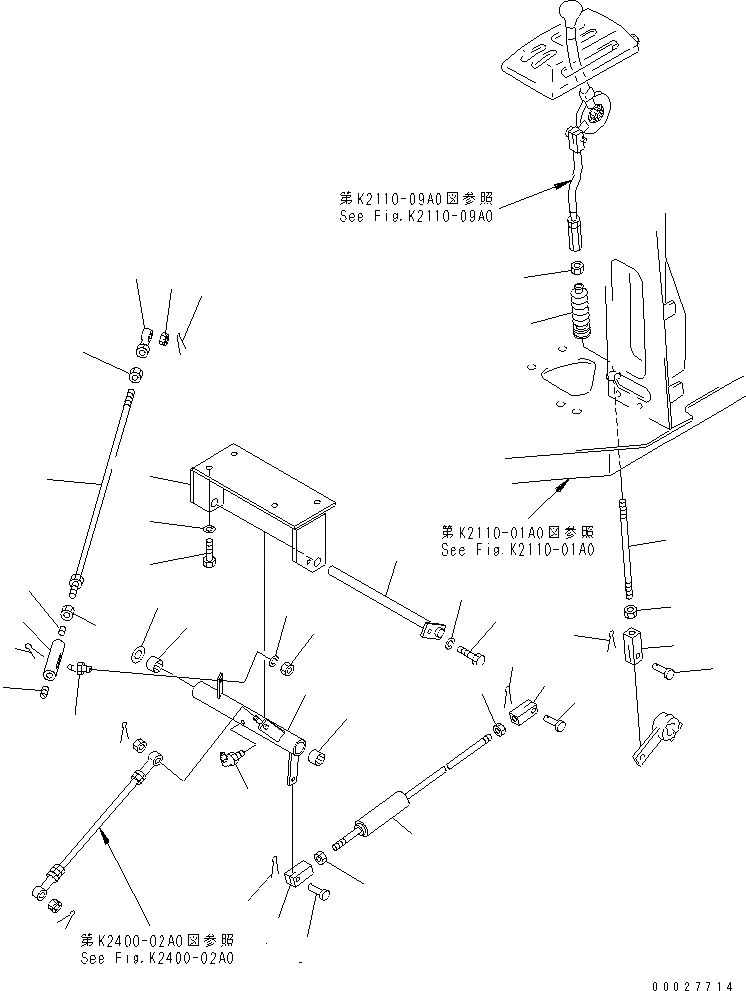 第K2110-09A0図参照
See Fig.K2110-09A0

第K2110-01A0図参照
See Fig.K2110-01A0

第K2400-02A0図参照
See Fig.K2400-02A0

00027714