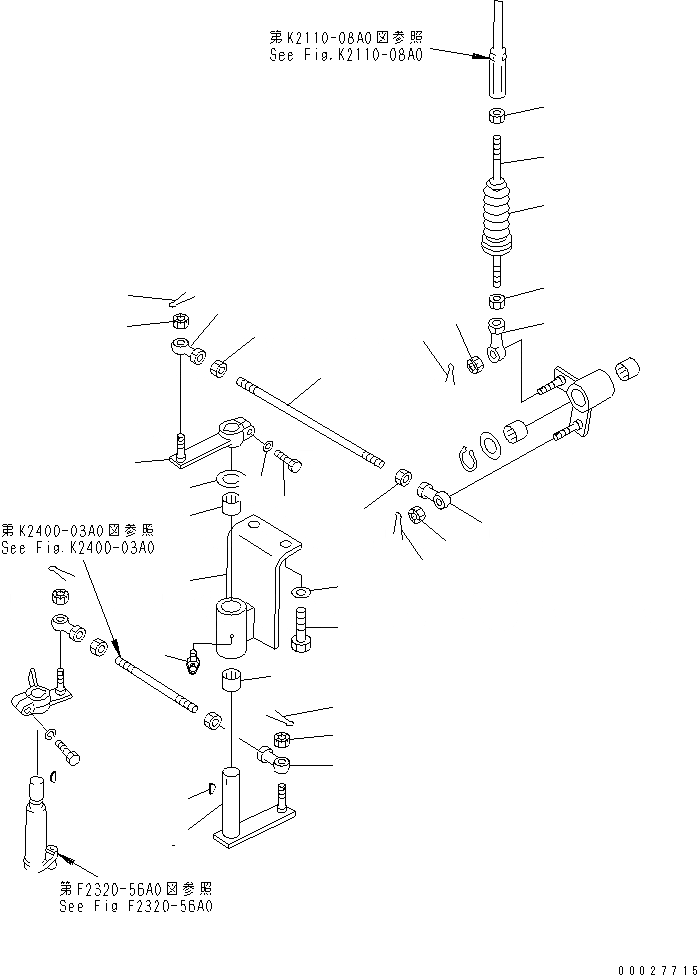 第K2110-08A0図参照
See Fig.K2110-08A0

第K2400-03A0図参照
See Fig.K2400-03A0

第F2320-56A0図参照
See Fig F2320-56A0

00027715