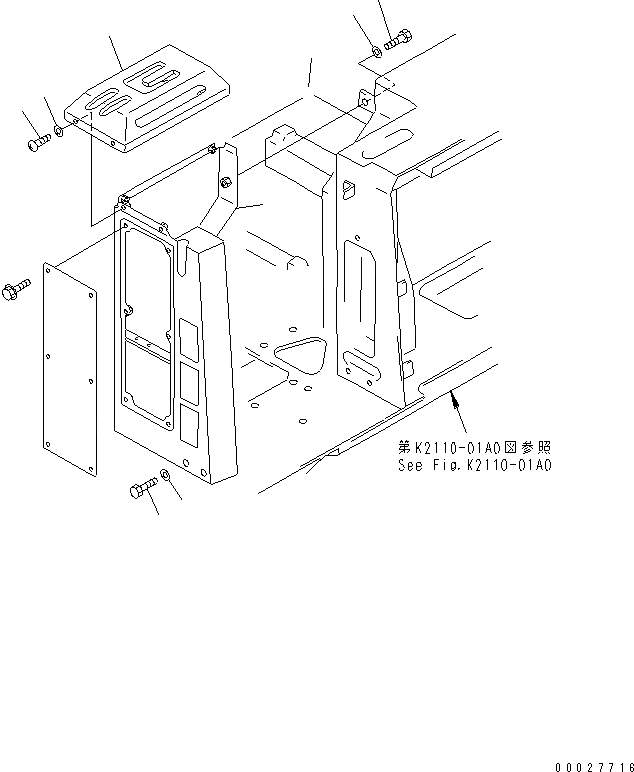 第K2110-01A0図参照
See Fig.K2110-01A0

00027716