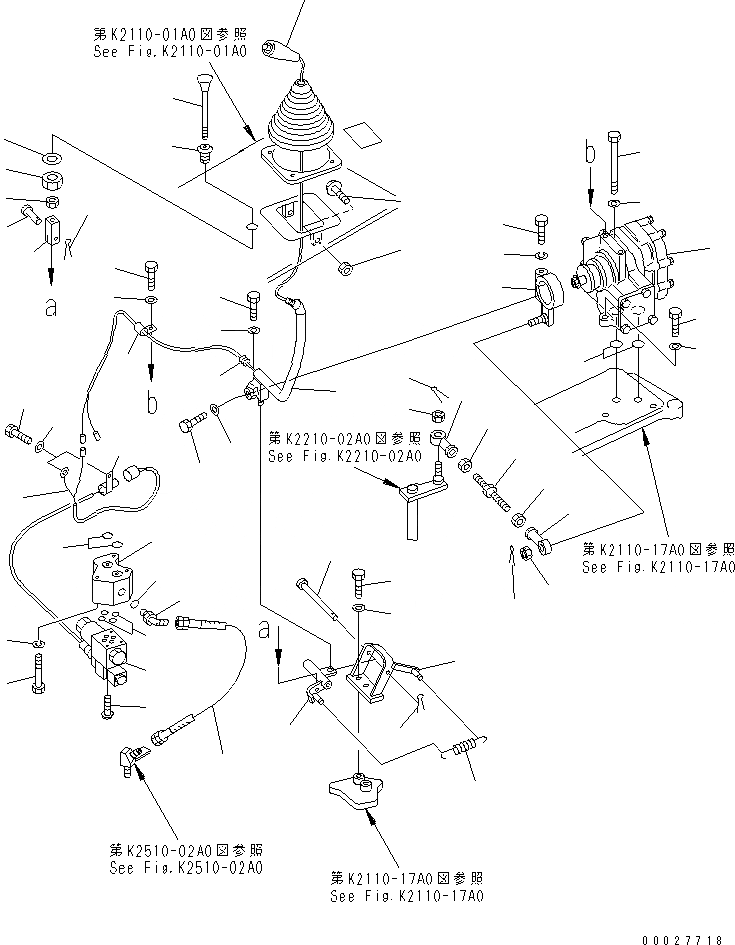 第K2110-01A0図参照
See Fig.K2110-01A0

b

a

b

第K2210-02A0図参照
See Fig.K2210-02A0

第K2110-17A0図参照
See Fig.K2110-17A0

a

第K2510-02A0図参照
See Fig.K2510-02A0

第K2110-17A0図参照
See Fig.K2110-17A0

00027718