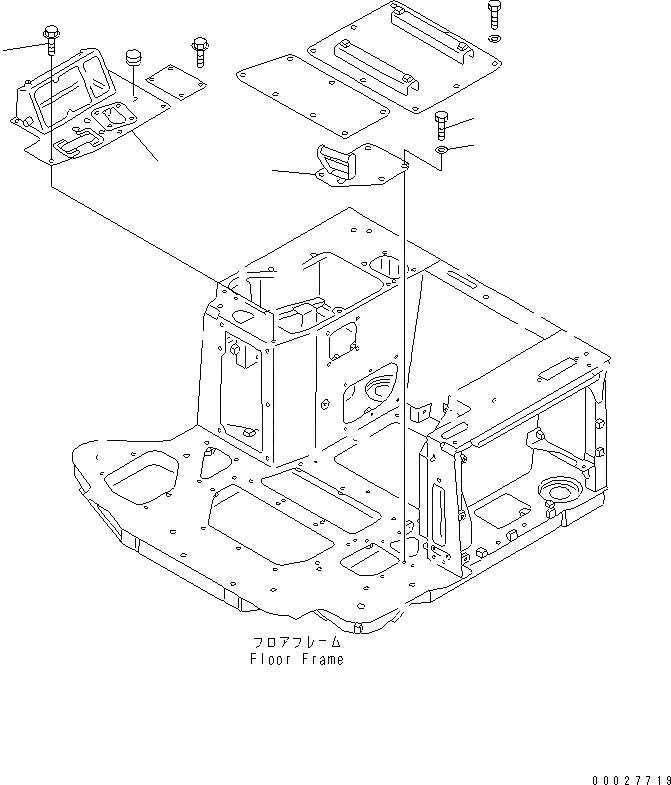 フロアフレーム
Floor Frame

00027719