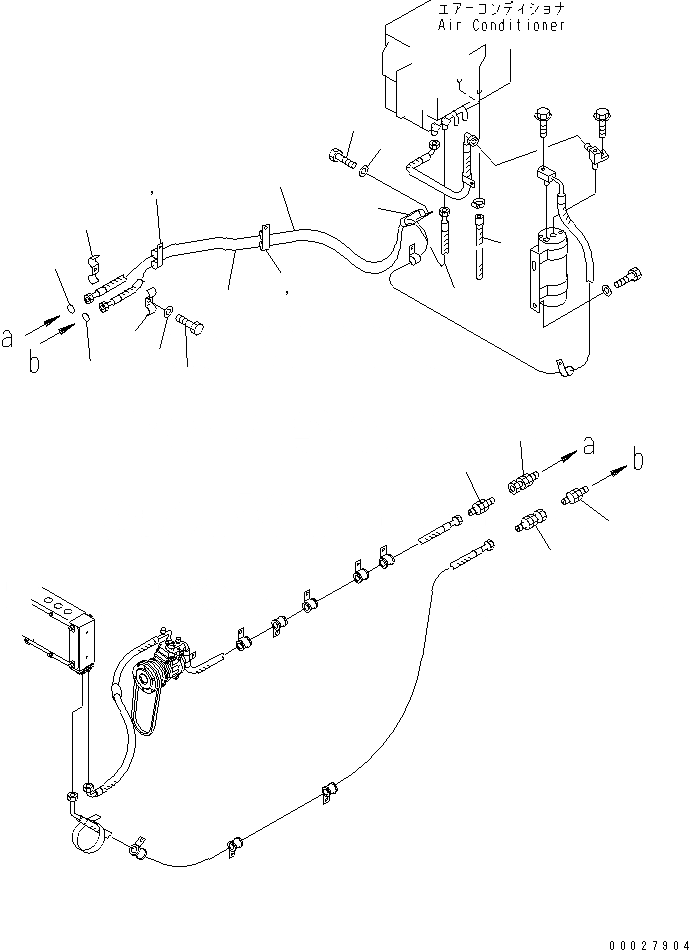 エアーコンディショナ
Air Conditioner

a
b

a
b

00027904