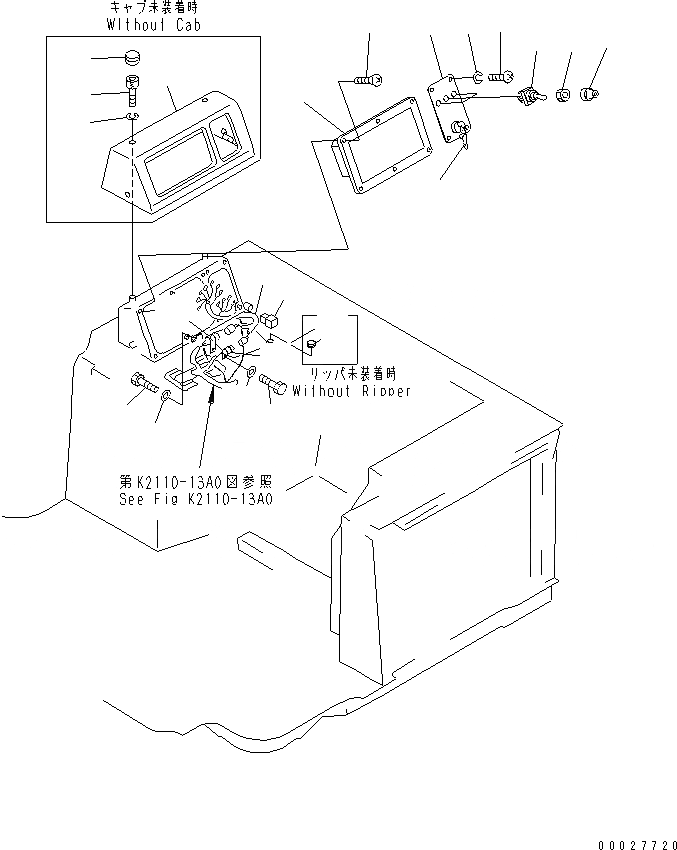 キャブ未装着時
Without Cab

リッパ未装着時
Without Ripper

第K2110-13A0図参照
See Fig K2110-13A0

00027720