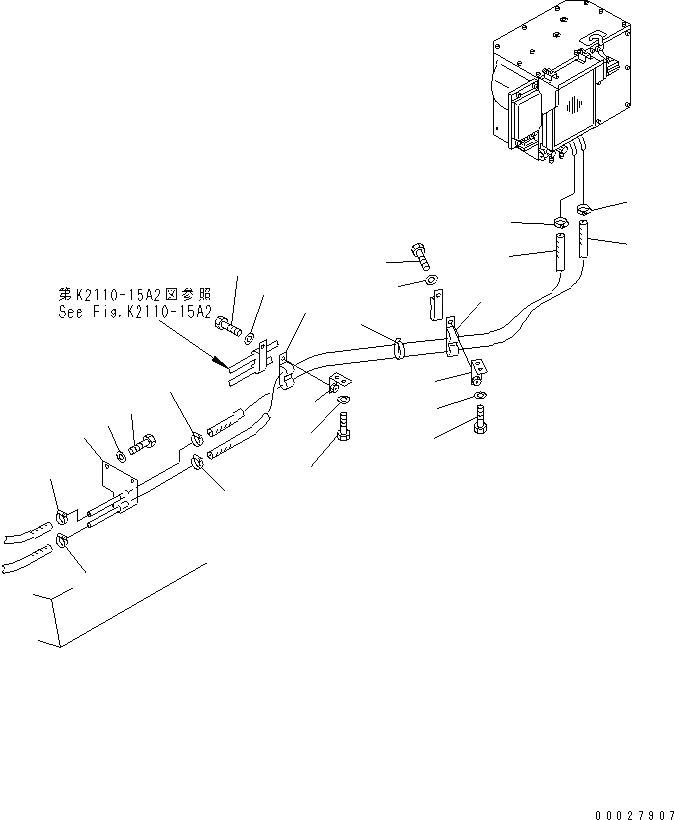 第K2110-15A2図参照
See Fig.K2110-15A2

00027907