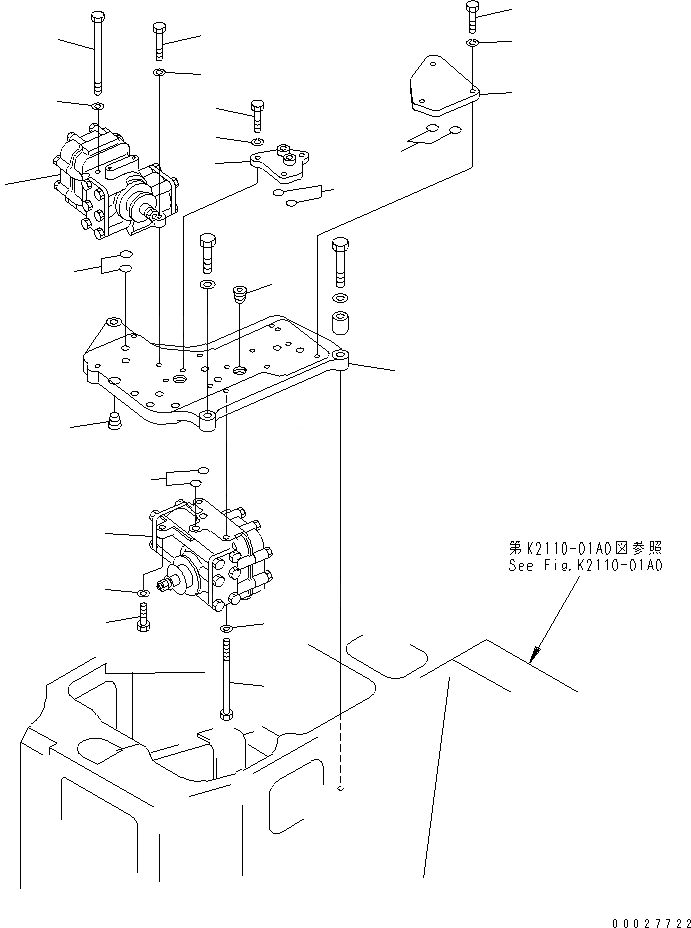 第K2110-01A0図参照
See Fig.K2110-01A0

00027722