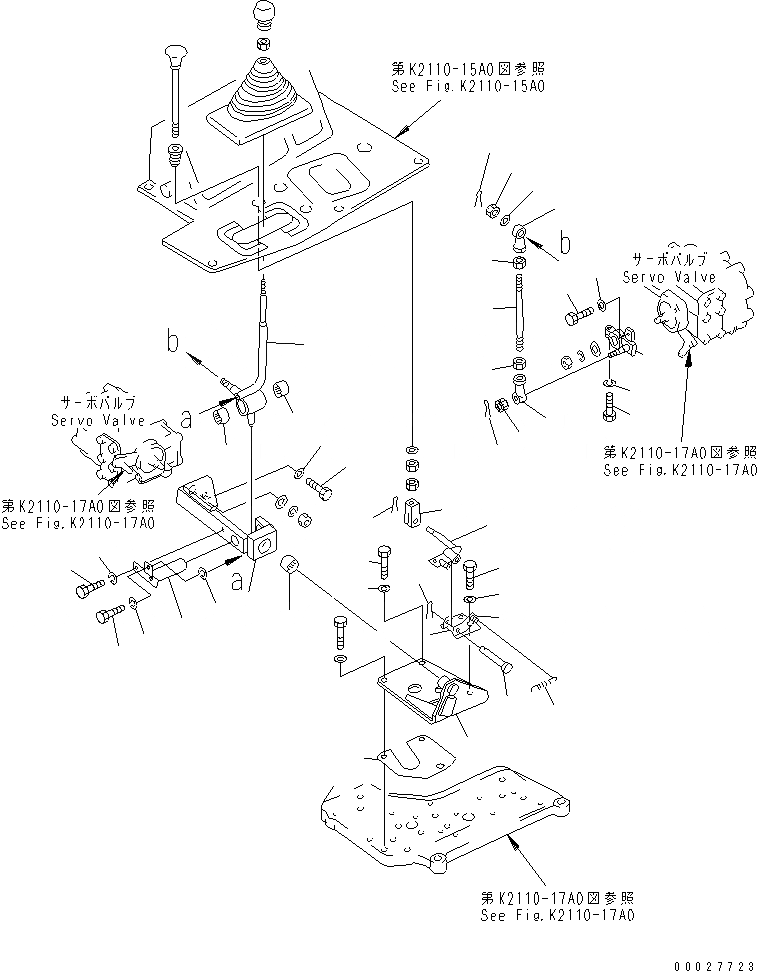 第K2110-15A0図参照
See Fig.K2110-15A0

b

サーボバルブ
Servo Valve

b

a

サーボバルブ
Servo Valve

第K2110-17A0図参照
See Fig.K2110-17A0

第K2110-17A0図参照
See Fig.K2110-17A0

a

第K2110-17A0図参照
See Fig.K2110-17A0

00027723