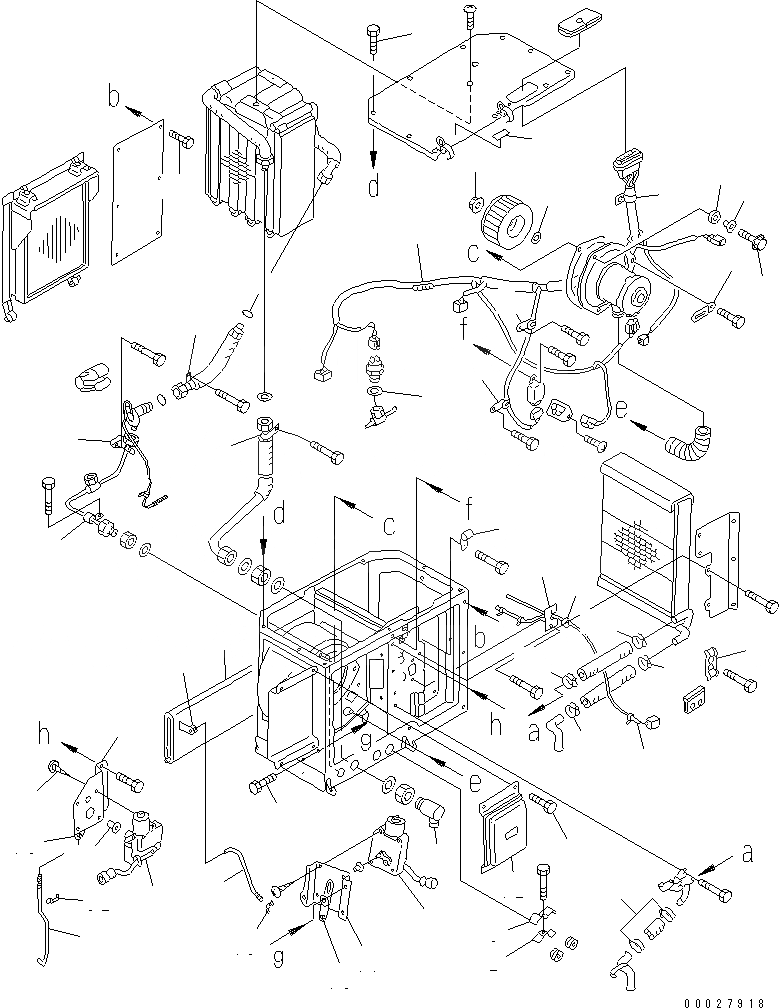 b
d
c
f
e
d
c
f
b
h
a
g
e
h
a
g
00027918