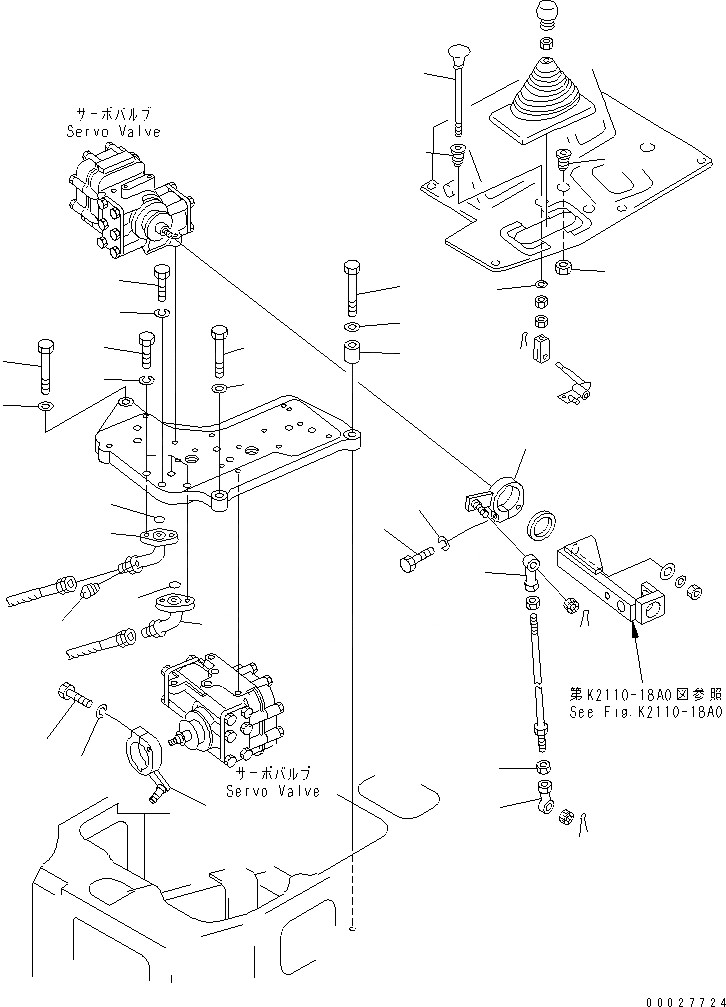 サーボバルブ
Servo Valve

第K2110-18A0図参照
See Fig.K2110-18A0

サーボバルブ
Servo Valve

00027724