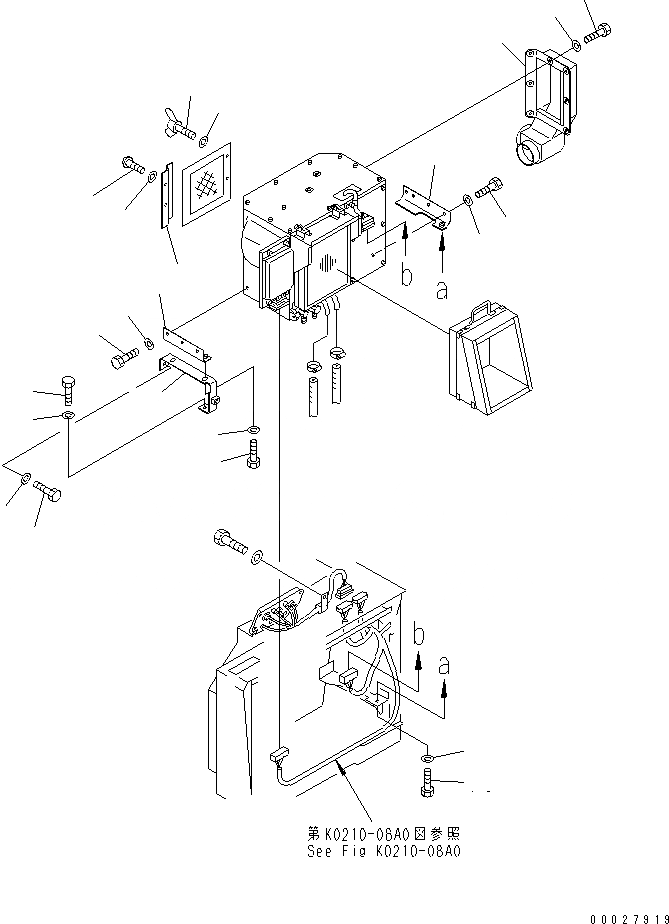 b
a
b
a
第K0210-08A0図参照
See Fig K0210-08A0
00027919