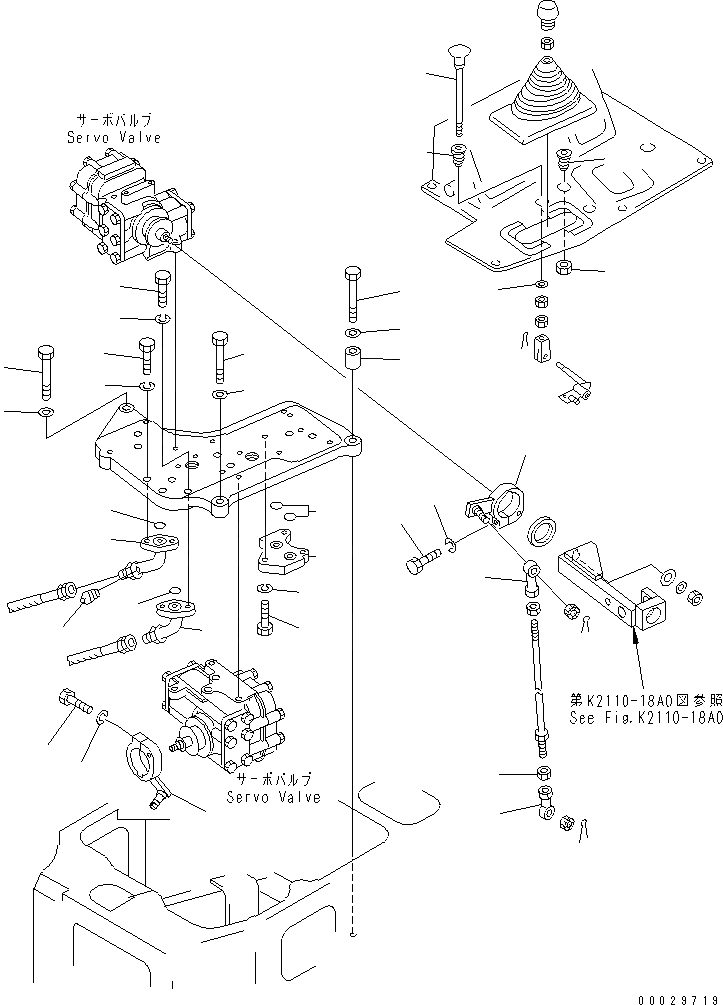 サーボバルブ
Servo Valve

第K2110-18A0図参照
See Fig.K2110-18A0

サーボバルブ
Servo Valve

00029719