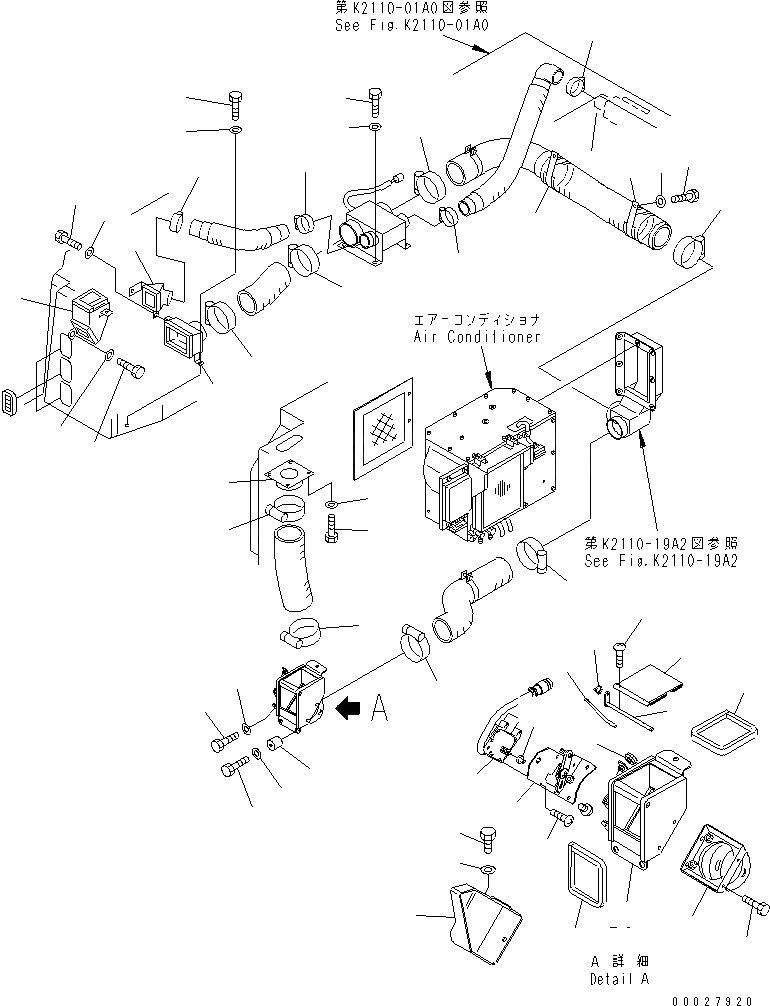 第K2110-01A0図参照
See Fig.K2110-01A0

エアーコンディショナ
Air Conditioner

第K2110-19A2図参照
See Fig.K2110-19A2

A

A 詳細
Detail A

00027920