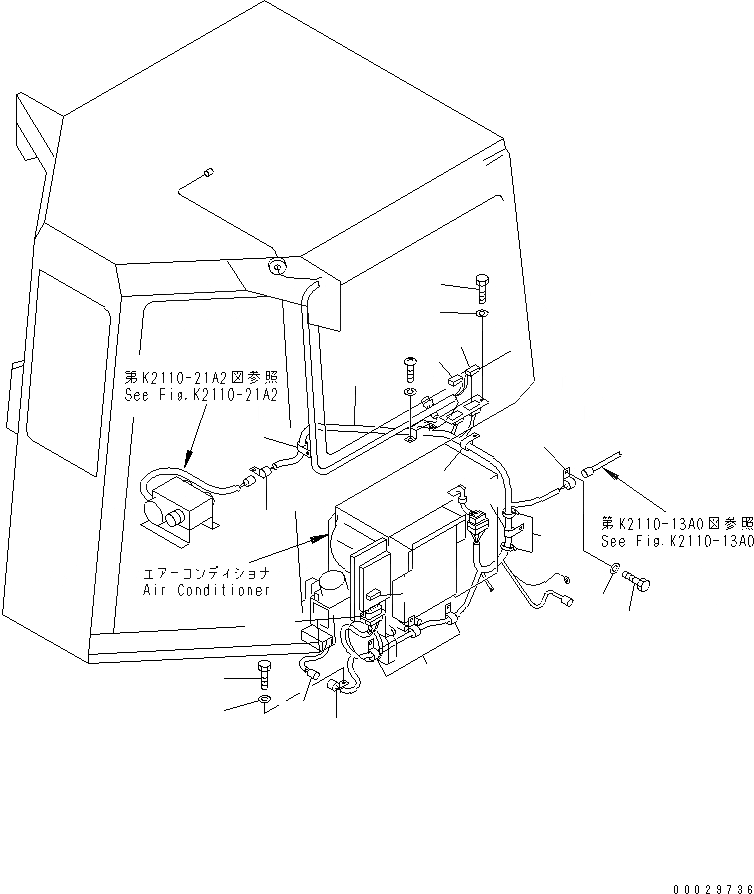 第K2110-21A2図参照
See Fig.K2110-21A2

第K2110-13A0図参照
See Fig.K2110-13A0

エアーコンディショナ
Air Conditioner

00029736