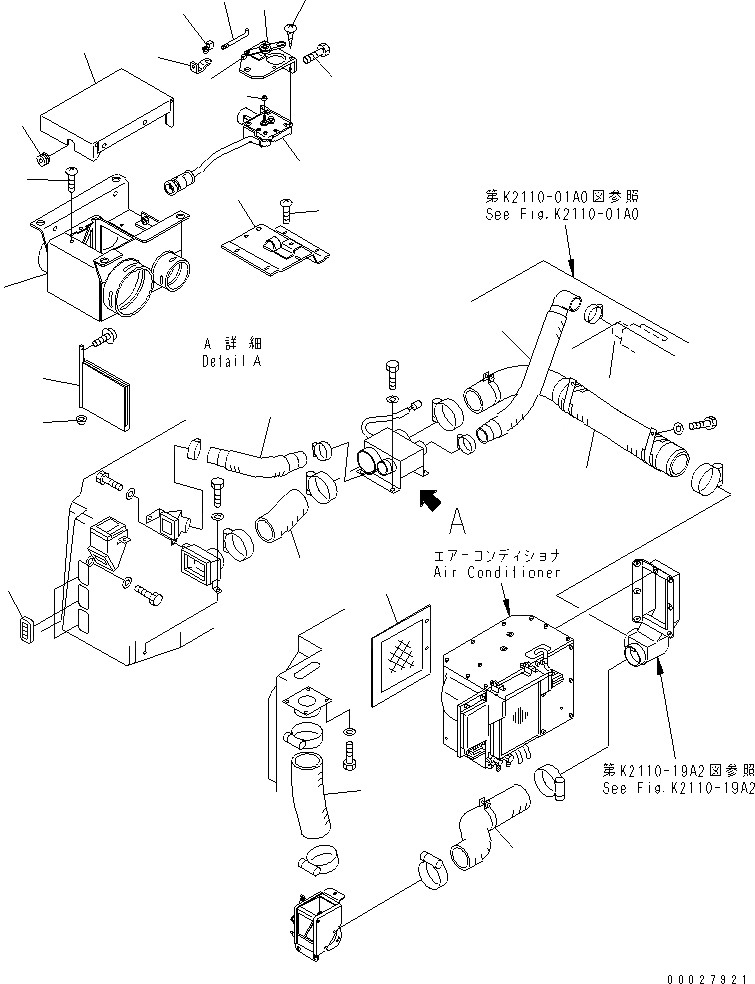 第K2110-01A0図参照
See Fig.K2110-01A0

A 詳細
Detail A

A

エアーコンディショナ
Air Conditioner

第K2110-19A2図参照
See Fig.K2110-19A2

00027921