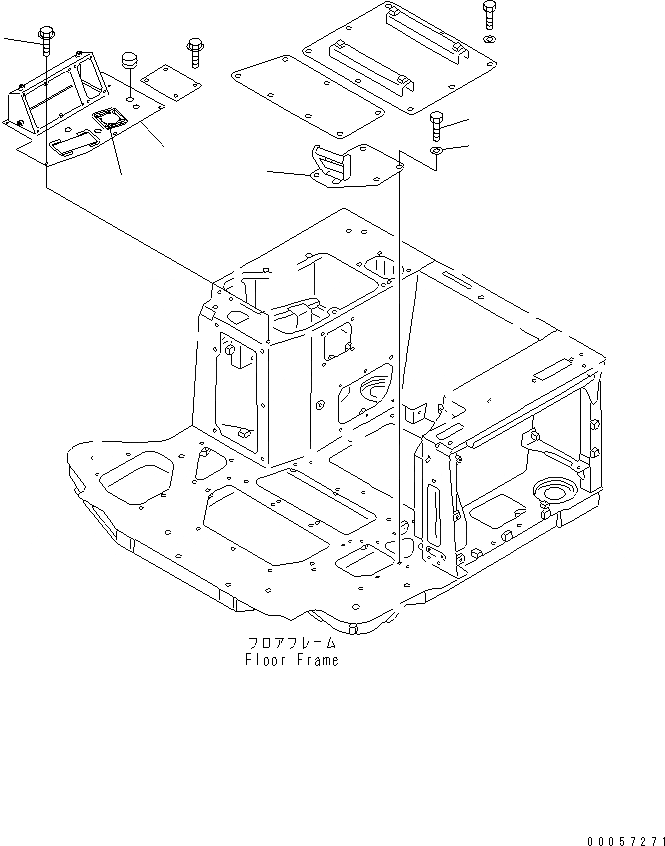 フロアフレーム
Floor Frame

00057271